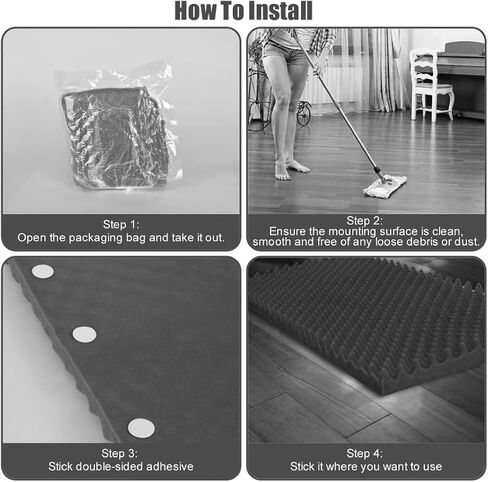 How To Install

Step 1:
Open the packaging bag and take it out.

Step 2:
Ensure the mounting surface is clean, smooth and free of any loose debris or dust.

Step 3:
Stick double-sided adhesive

Step 4:
Stick it where you want to use