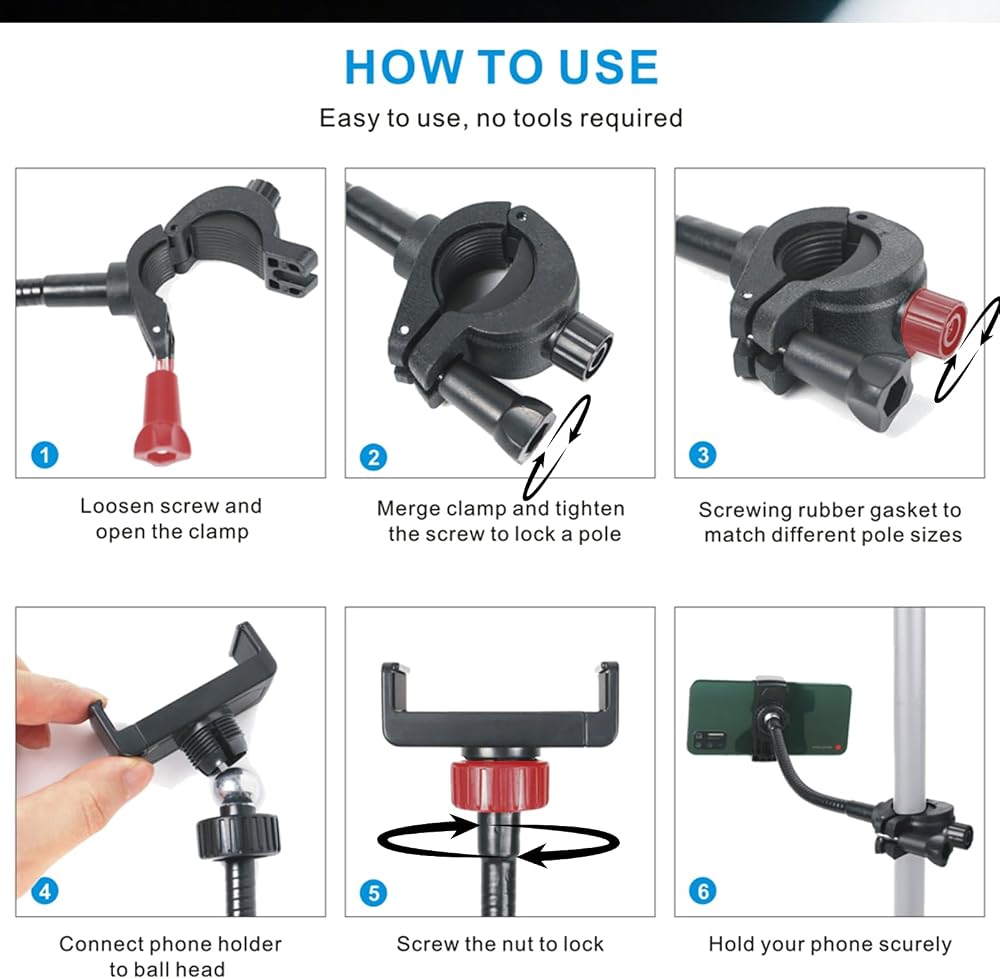 HOW TO USE

Easy to use, no tools required

1

Loosen screw and open the clamp

2

Merge clamp and tighten the screw to lock a pole

3

Screwing rubber gasket to match different pole sizes

4

Connect phone holder to ball head

5

Screw the nut to lock

6

Hold your phone scurely