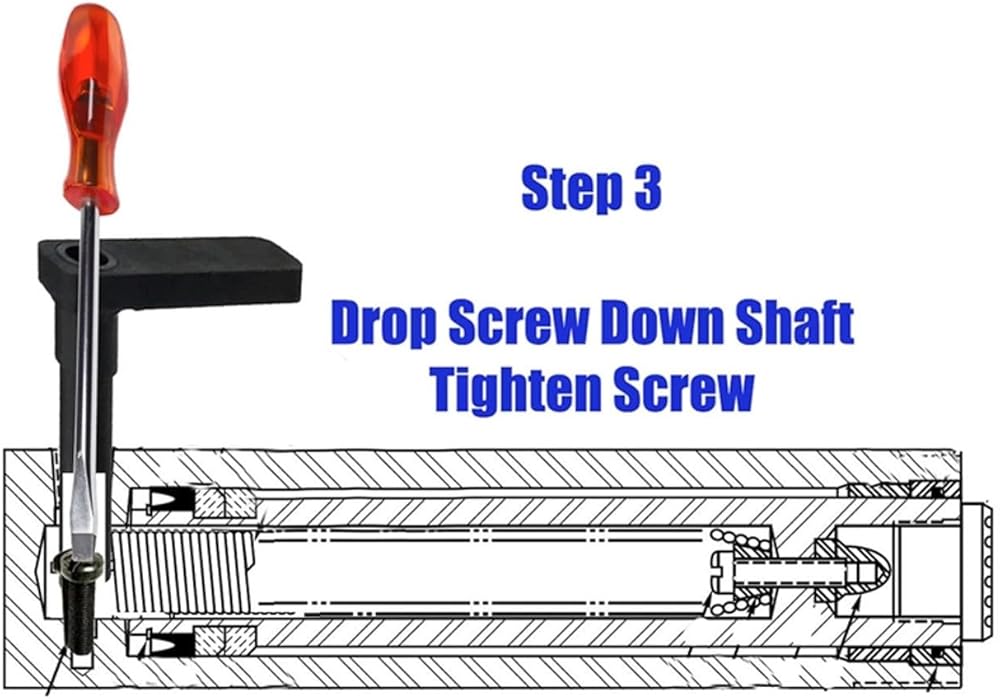 Step 3

Drop Screw Down Shaft
Tighten Screw