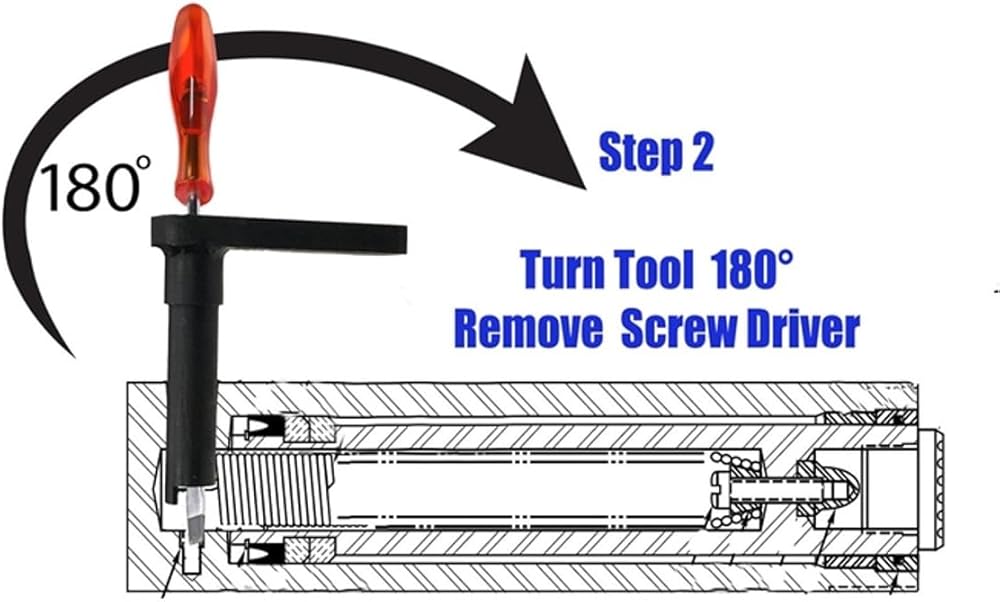 180°

Step 2

Turn Tool 180°
Remove Screw Driver