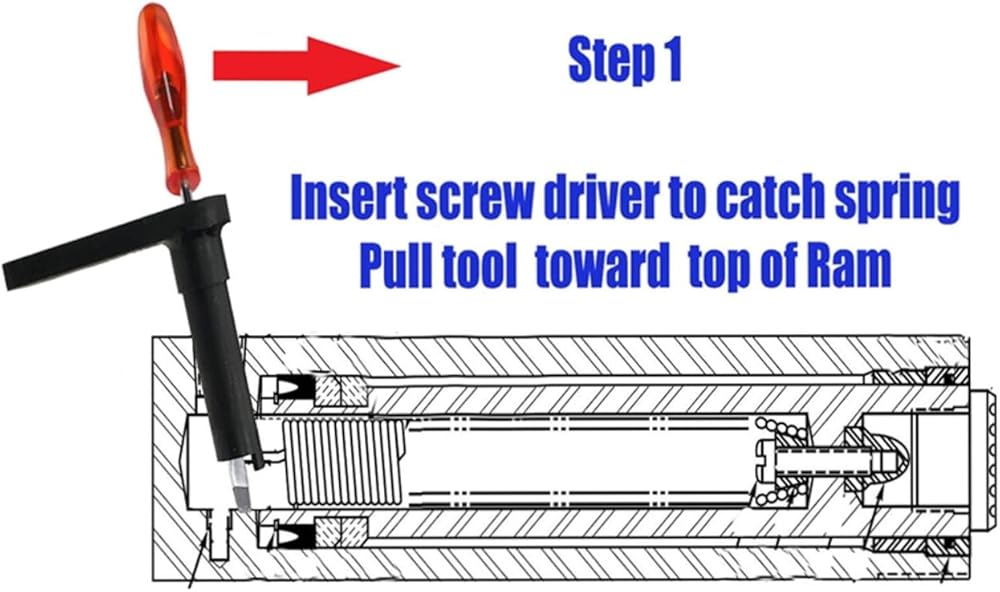 Step 1

Insert screw driver to catch spring
Pull tool toward top of Ram