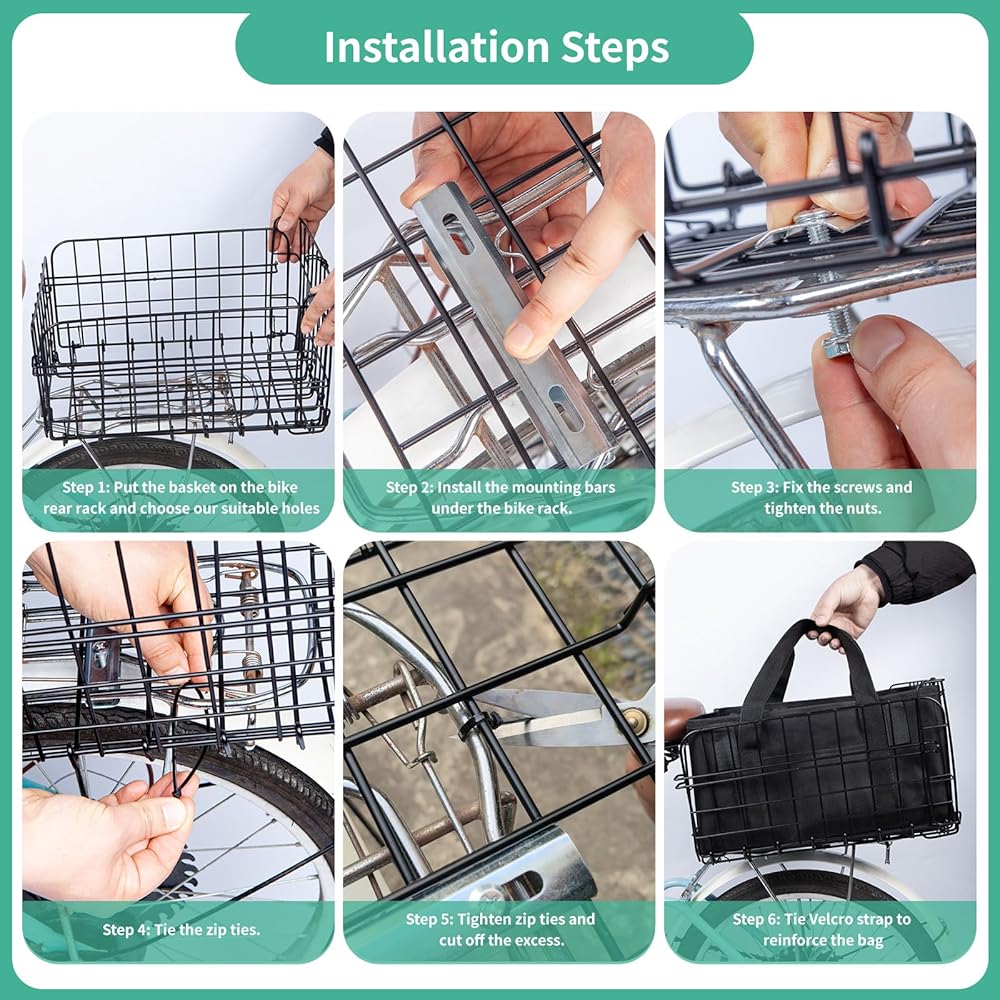 Installation Steps

Step 1: Put the basket on the bike rear rack and choose our suitable holes

Step 2: Install the mounting bars under the bike rack.

Step 3: Fix the screws and tighten the nuts.

Step 4: Tie the zip ties.

Step 5: Tighten zip ties and cut off the excess.

Step 6: Tie Velcro strap to reinforce the bag