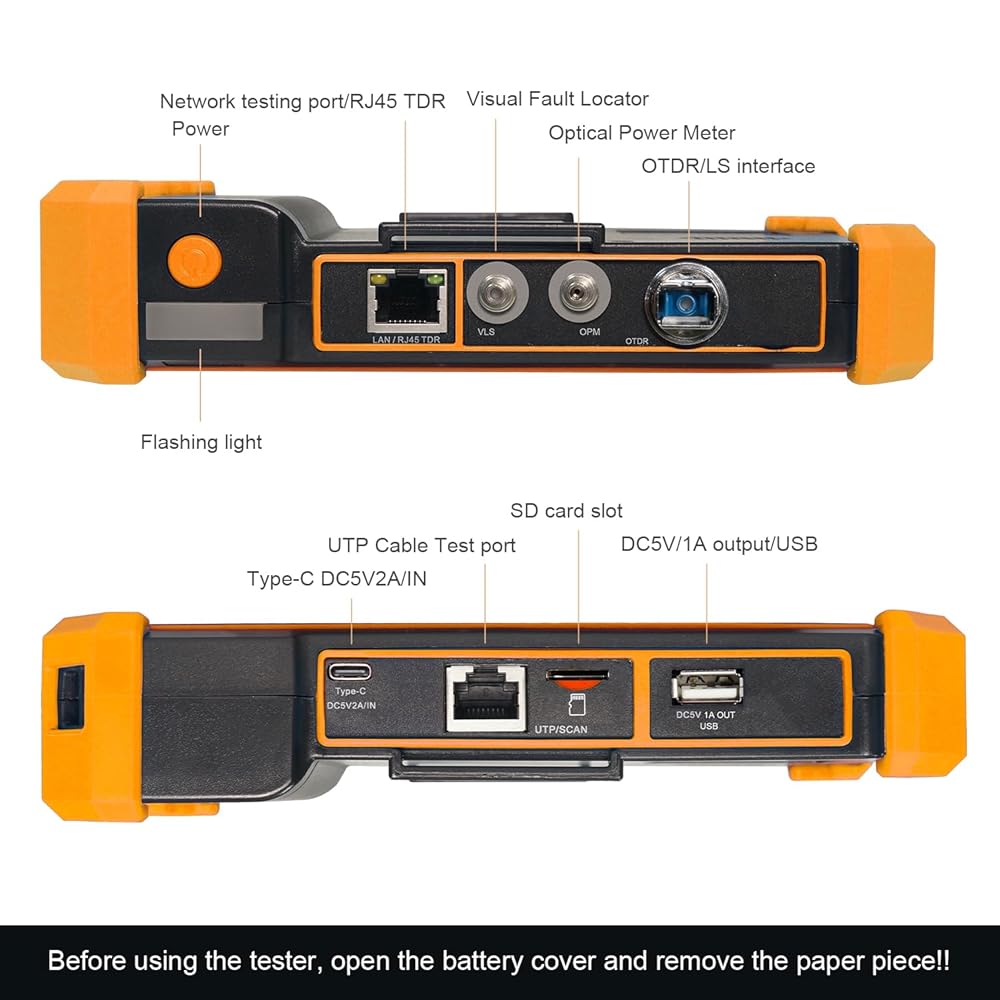 Network testing port/RJ45 TDR
Power
Visual Fault Locator
Optical Power Meter
OTDR/LS interface

LAN / RJ45 TDR
VLS
OPM
OTDR

Flashing light

SD card slot
UTP Cable Test port
DC5V/1A output/USB
Type-C DC5V2A/IN

Type-C
DC5V2A/IN
UTP/SCAN
DC5V 1A OUT
USB

Before using the tester, open the battery cover and remove the paper piece!!