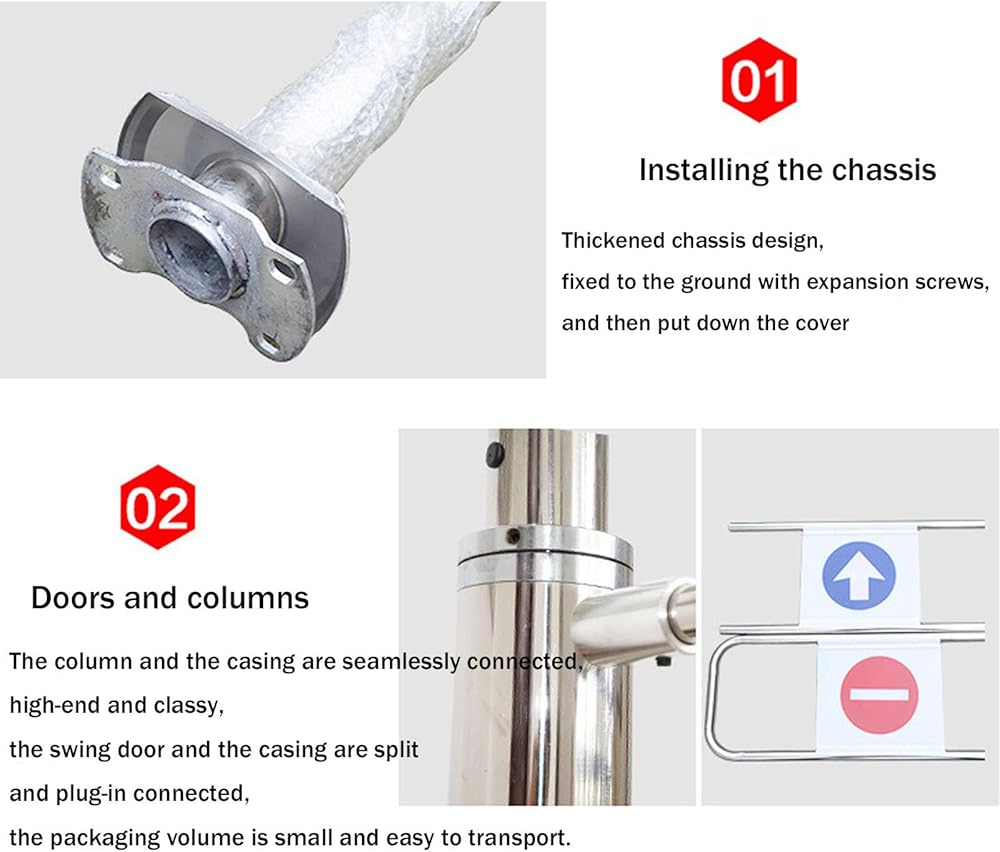 01

Installing the chassis

Thickened chassis design,
fixed to the ground with expansion screws,
and then put down the cover

02

Doors and columns

The column and the casing are seamlessly connected,
high-end and classy,
the swing door and the casing are split
and plug-in connected,
the packaging volume is small and easy to transport.