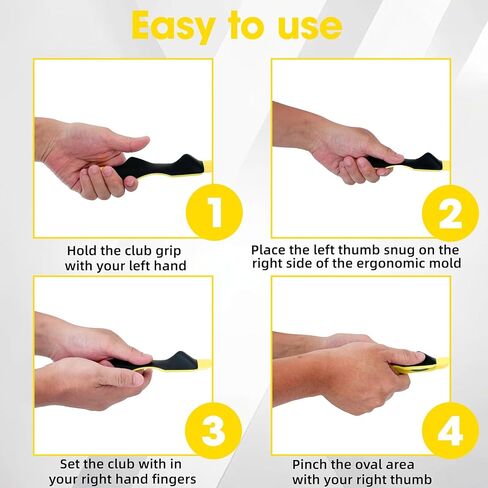 Easy to use

1

Hold the club grip with your left hand

2

Place the left thumb snug on the right side of the ergonomic mold

3

Set the club with in your right hand fingers

4

Pinch the oval area with your right thumb