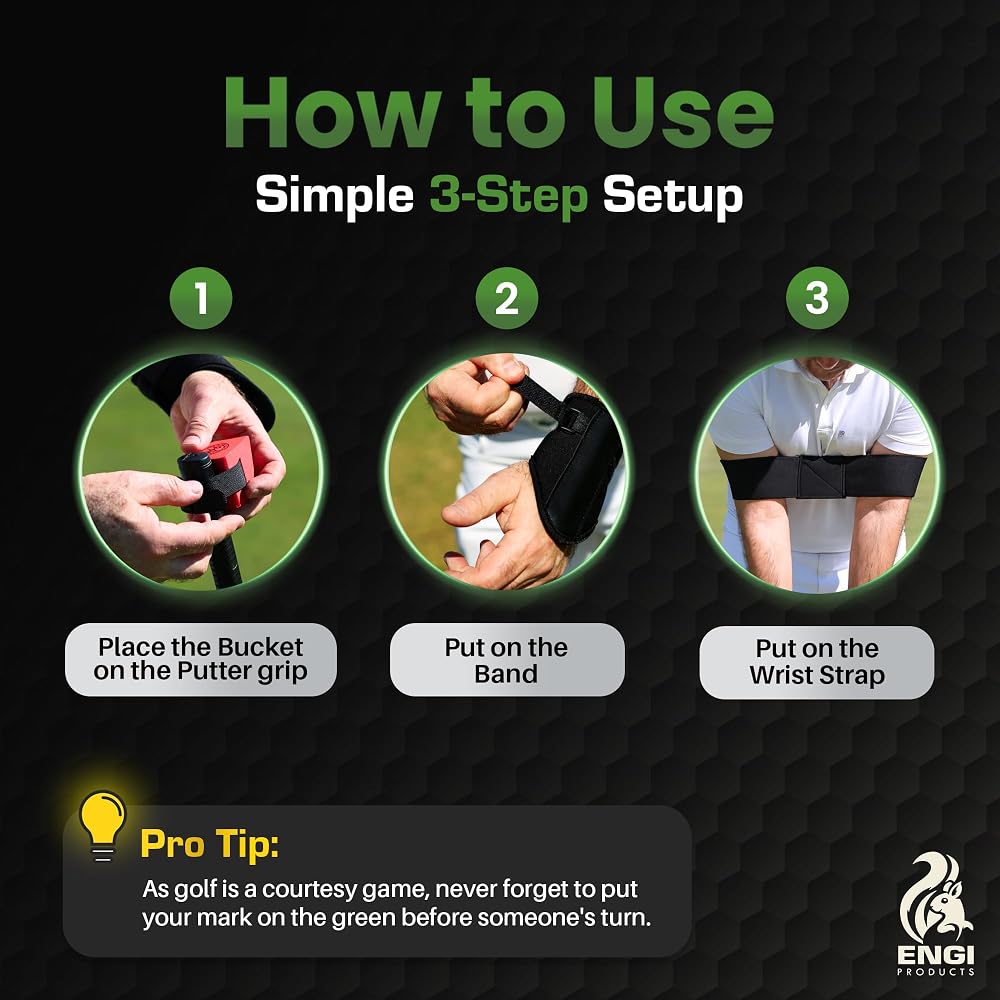 How to Use
Simple 3-Step Setup

1

Place the Bucket on the Putter grip

2

Put on the Band

3

Put on the Wrist Strap

Pro Tip:
As golf is a courtesy game, never forget to put your mark on the green before someone's turn.

ENGI
PRODUCTS