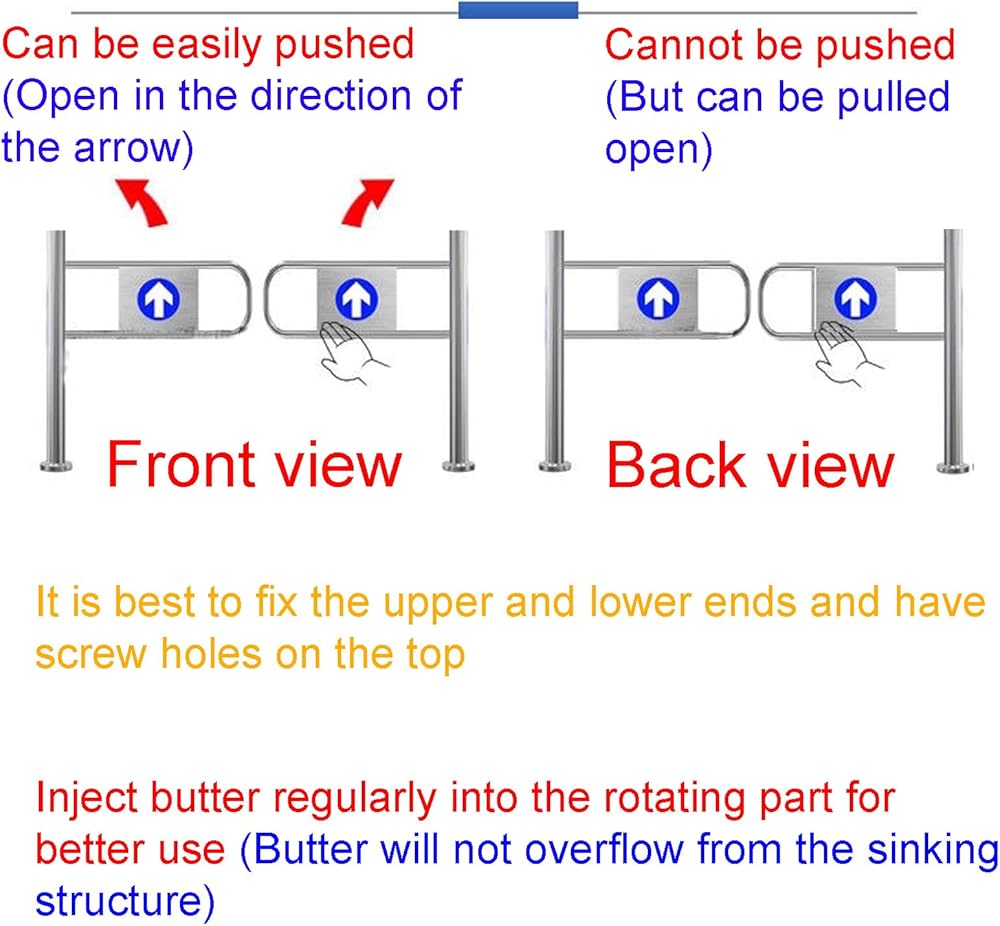 Can be easily pushed
(Open in the direction of the arrow)

Cannot be pushed
(But can be pulled open)

Front view

Back view

It is best to fix the upper and lower ends and have screw holes on the top

Inject butter regularly into the rotating part for better use (Butter will not overflow from the sinking structure)