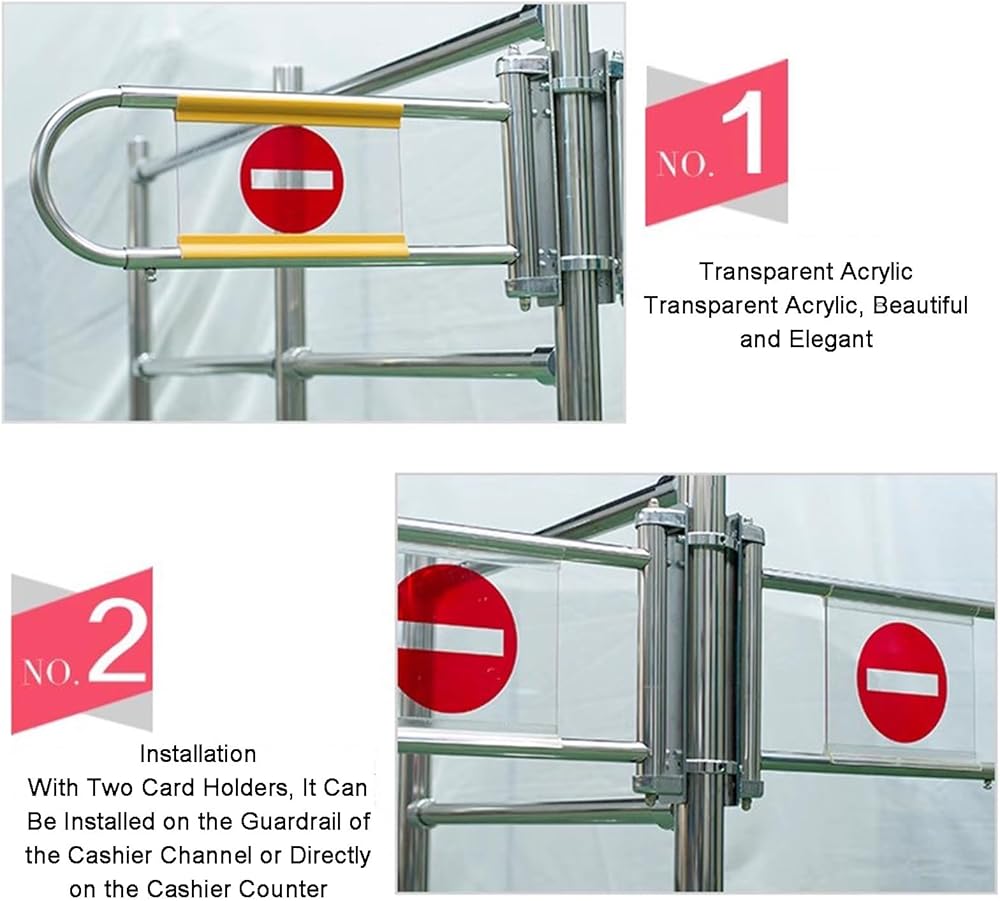 NO. 1

Transparent Acrylic
Transparent Acrylic, Beautiful and Elegant

NO. 2

Installation
With Two Card Holders, It Can Be Installed on the Guardrail of the Cashier Channel or Directly on the Cashier Counter