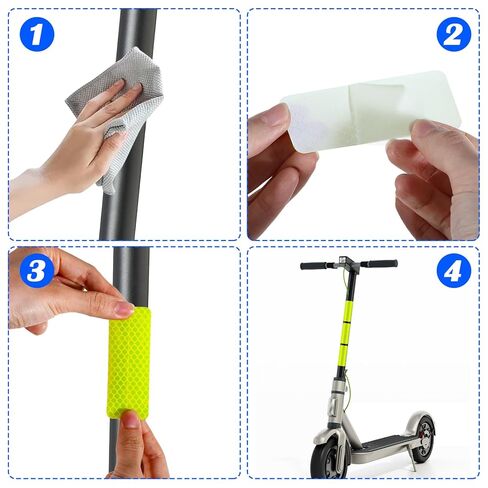 1

2

3

4