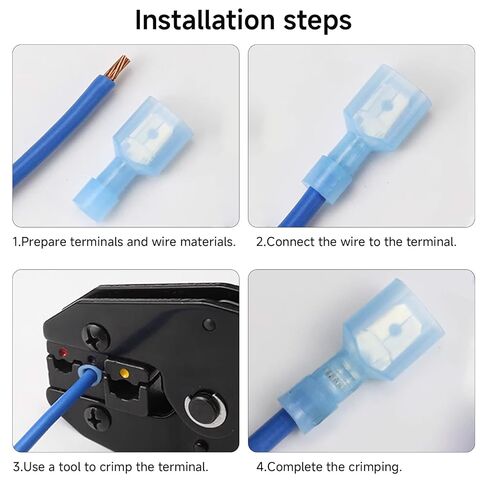 Installation steps

1.Prepare terminals and wire materials.

2.Connect the wire to the terminal.

3.Use a tool to crimp the terminal.

4.Complete the crimping.