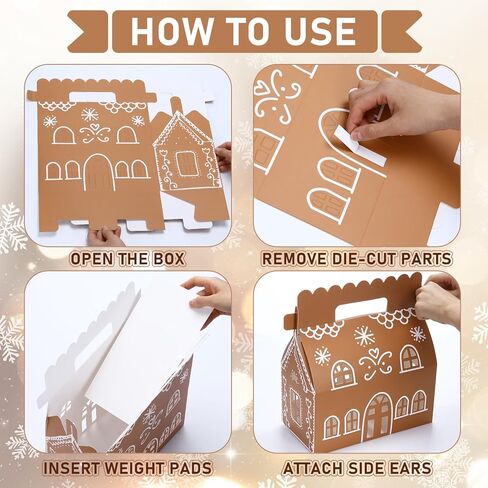 HOW TO USE

OPEN THE BOX

REMOVE DIE-CUT PARTS

INSERT WEIGHT PADS

ATTACH SIDE EARS