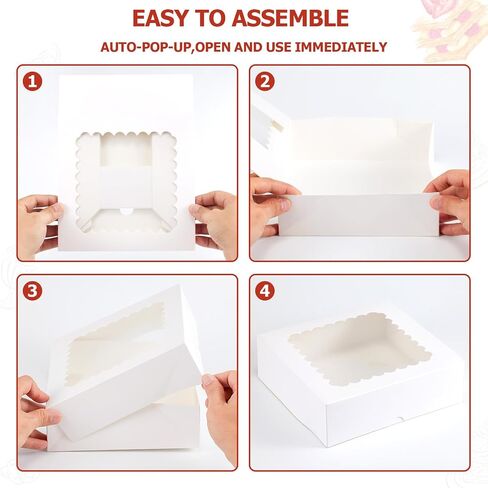 EASY TO ASSEMBLE

AUTO-POP-UP,OPEN AND USE IMMEDIATELY

1

2

3

4