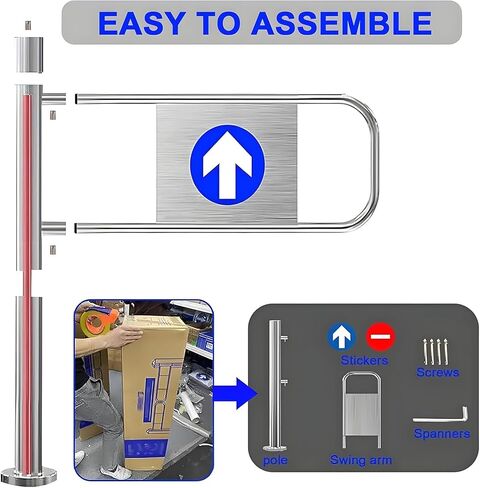 EASY TO ASSEMBLE

Stickers

Screws

Spanners

pole

Swing arm