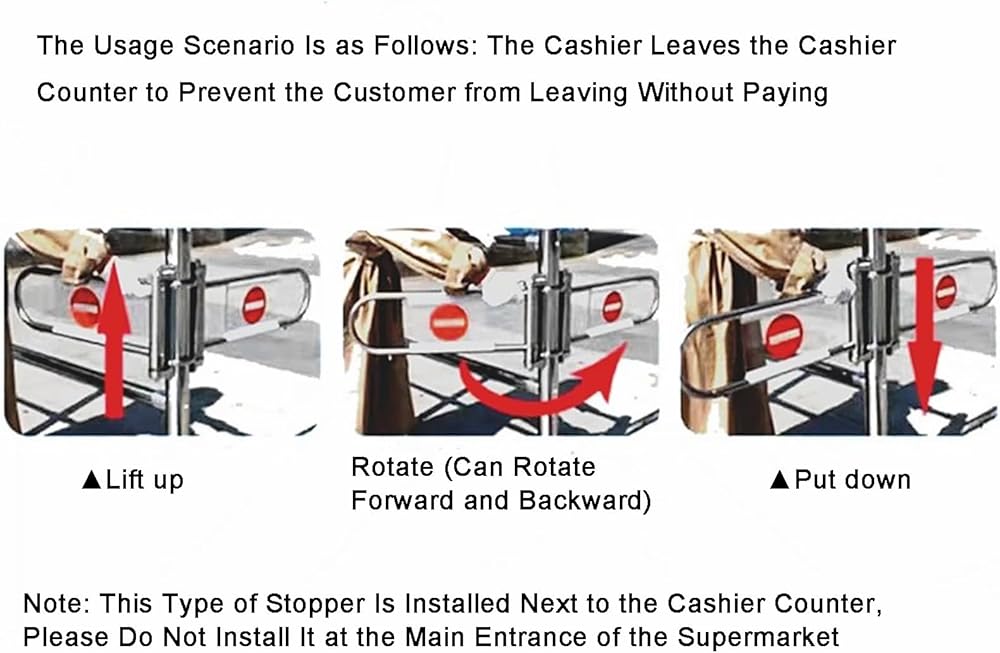 The Usage Scenario Is as Follows: The Cashier Leaves the Cashier Counter to Prevent the Customer from Leaving Without Paying

▲Lift up

Rotate (Can Rotate Forward and Backward)

▲Put down

Note: This Type of Stopper Is Installed Next to the Cashier Counter, Please Do Not Install It at the Main Entrance of the Supermarket