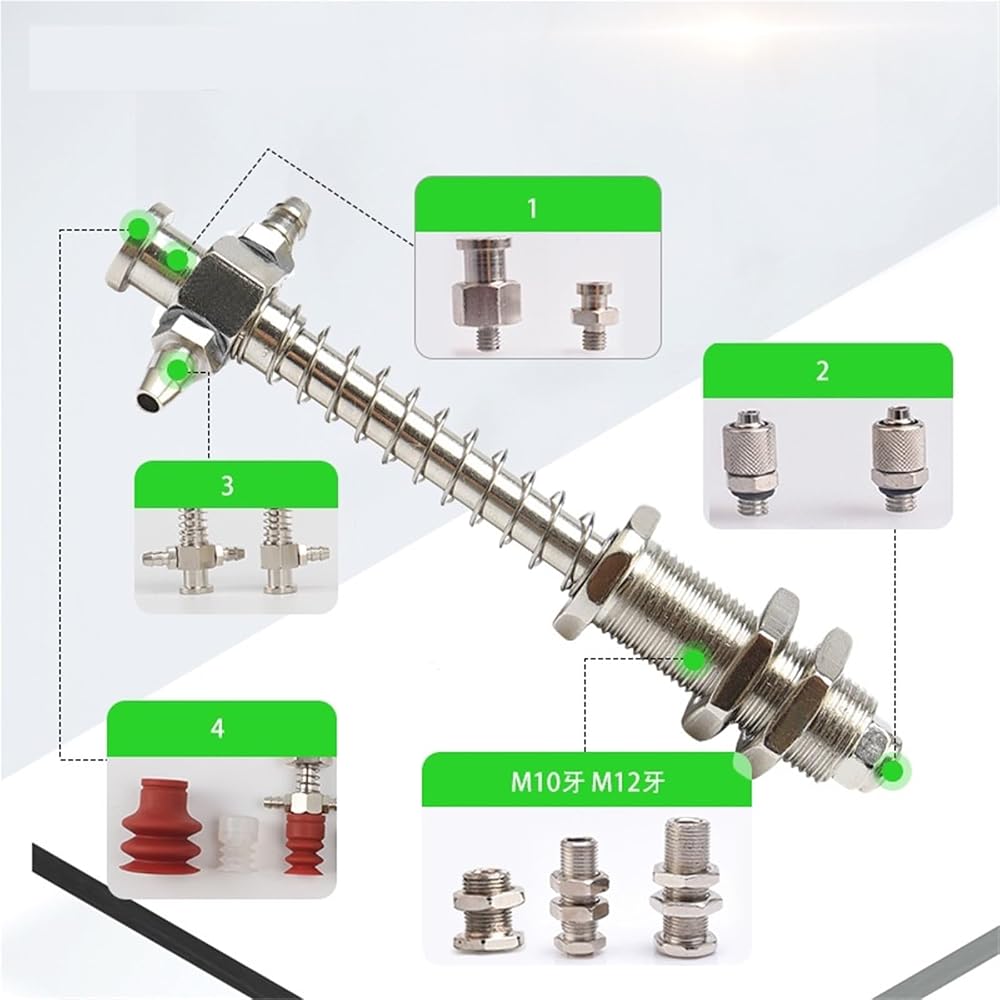 1

2

3

4

M10牙 M12牙