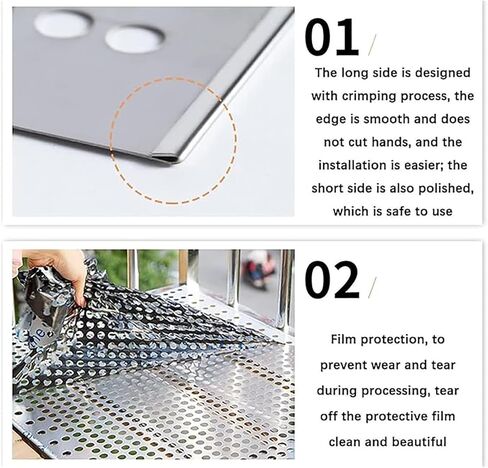 01 /

The long side is designed with crimping process, the edge is smooth and does not cut hands, and the installation is easier; the short side is also polished, which is safe to use

02 /

Film protection, to prevent wear and tear during processing, tear off the protective film clean and beautiful