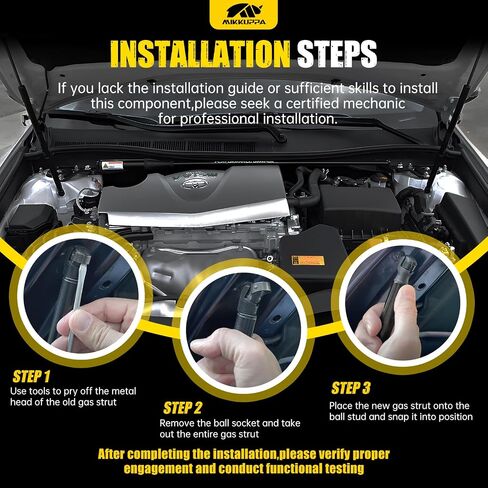 MIKKUPPA

INSTALLATION STEPS

If you lack the installation guide or sufficient skills to install this component,please seek a certified mechanic for professional installation.

STEP 1
Use tools to pry off the metal head of the old gas strut

STEP 2
Remove the ball socket and take out the entire gas strut

STEP 3
Place the new gas strut onto the ball stud and snap it into position

After completing the installation,please verify proper engagement and conduct functional testing