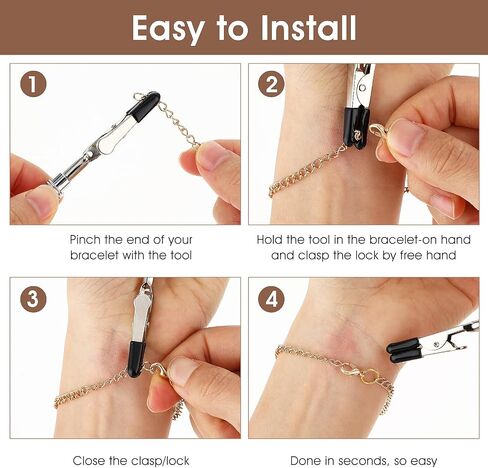 Easy to Install

1

Pinch the end of your bracelet with the tool

2

Hold the tool in the bracelet-on hand and clasp the lock by free hand

3

Close the clasp/lock

4

Done in seconds, so easy