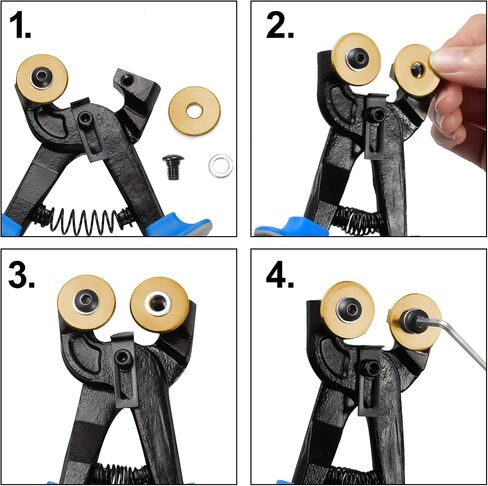 1.

2.

3.

4.