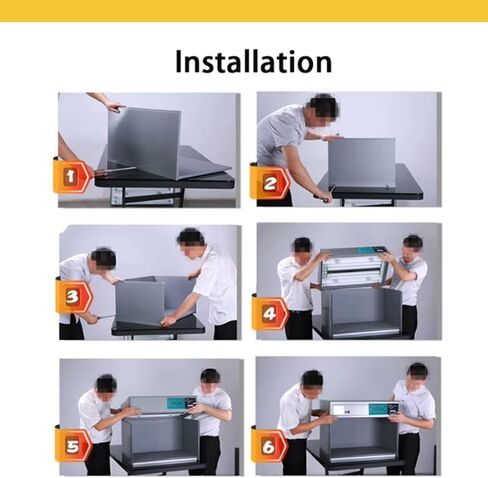 Installation

1

2

3

4

5

6