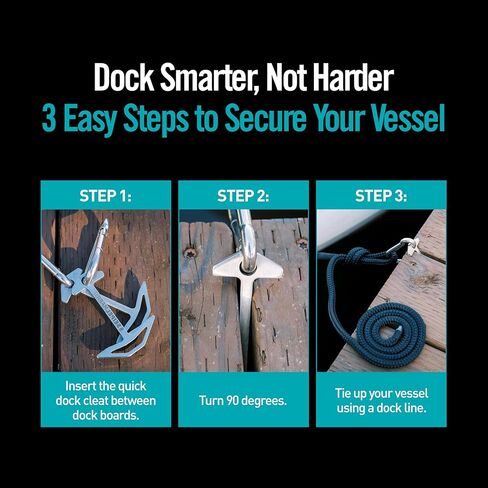 Dock Smarter, Not Harder
3 Easy Steps to Secure Your Vessel

STEP 1:

Insert the quick dock cleat between dock boards.

STEP 2:

Turn 90 degrees.

STEP 3:

Tie up your vessel using a dock line.