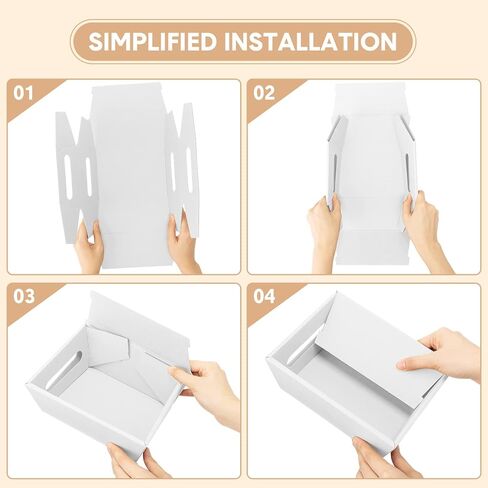 SIMPLIFIED INSTALLATION

01

02

03

04