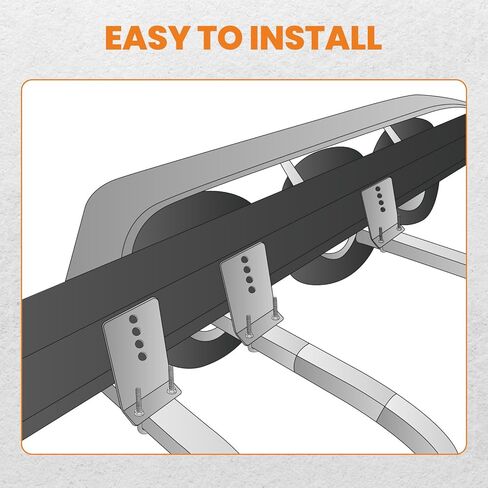 EASY TO INSTALL