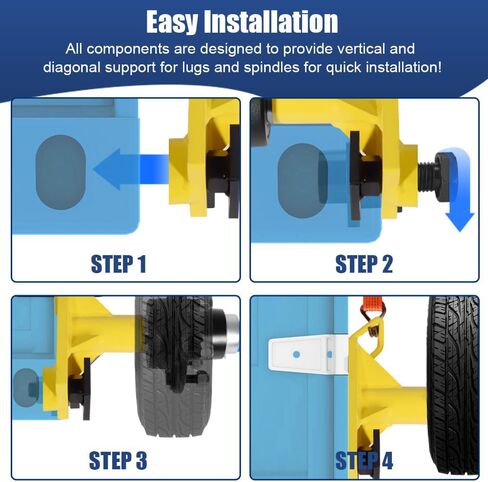 Easy Installation

All components are designed to provide vertical and diagonal support for lugs and spindles for quick installation!

STEP 1

STEP 2

STEP 3

STEP 4