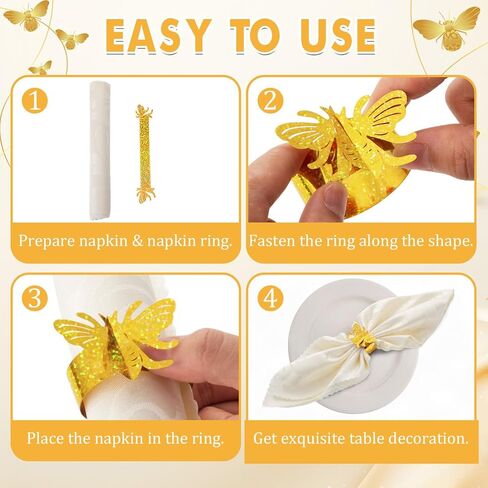 EASY TO USE

1

Prepare napkin & napkin ring.

2

Fasten the ring along the shape.

3

Place the napkin in the ring.

4

Get exquisite table decoration.