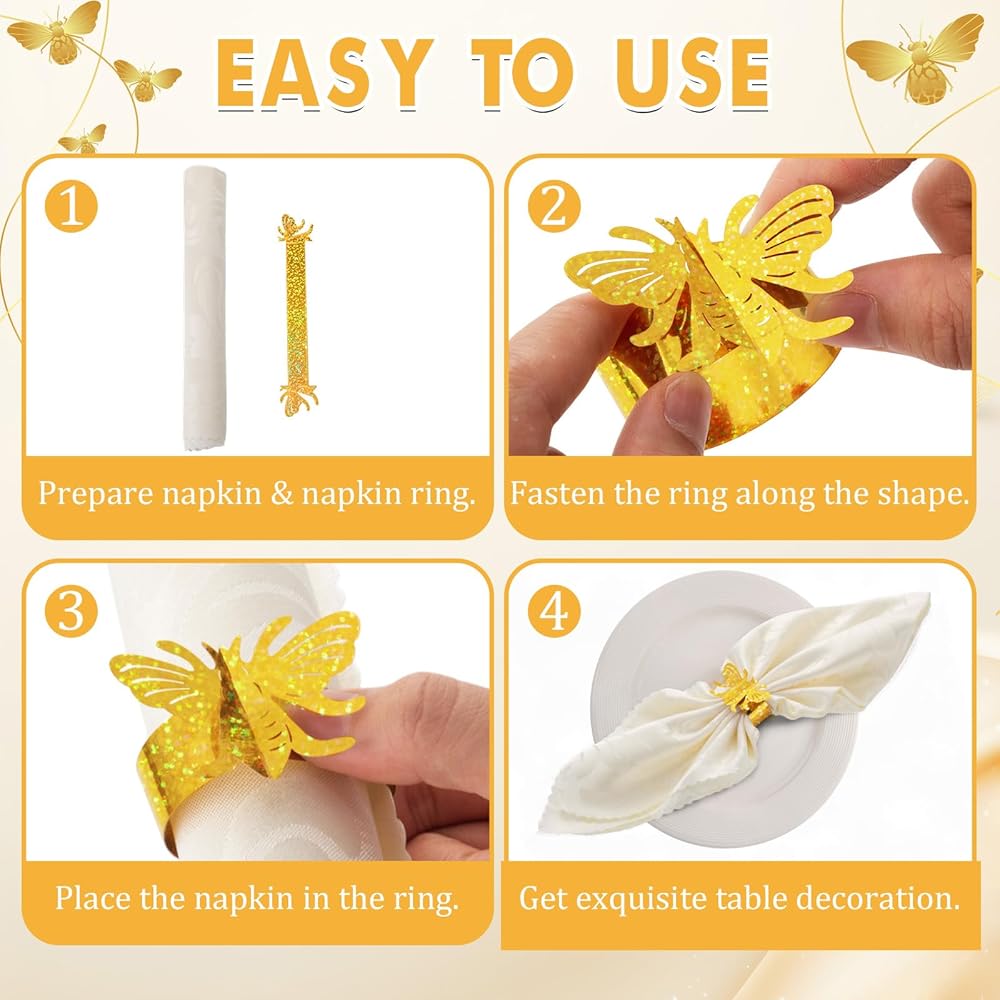 EASY TO USE

1
Prepare napkin & napkin ring.

2
Fasten the ring along the shape.

3
Place the napkin in the ring.

4
Get exquisite table decoration.