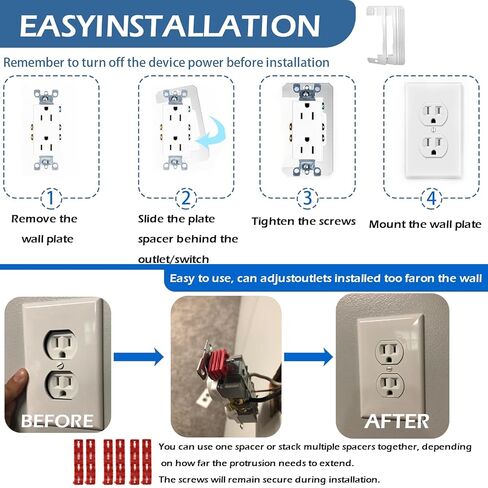 EASYINSTALLATION

Remember to turn off the device power before installation

1
Remove the wall plate

2
Slide the plate spacer behind the outlet/switch

3
Tighten the screws

4
Mount the wall plate

Easy to use, can adjustoutlets installed too faron the wall

BEFORE

AFTER

You can use one spacer or stack multiple spacers together, depending on how far the protrusion needs to extend.
The screws will remain secure during installation.