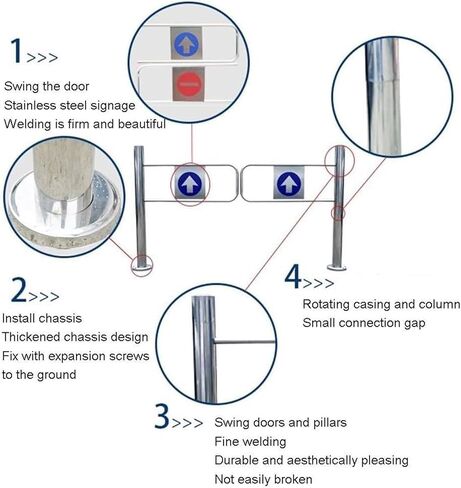 1>>>

Swing the door
Stainless steel signage
Welding is firm and beautiful

2>>>

Install chassis
Thickened chassis design
Fix with expansion screws to the ground

4>>>

Rotating casing and column
Small connection gap

3>>>

Swing doors and pillars
Fine welding
Durable and aesthetically pleasing
Not easily broken