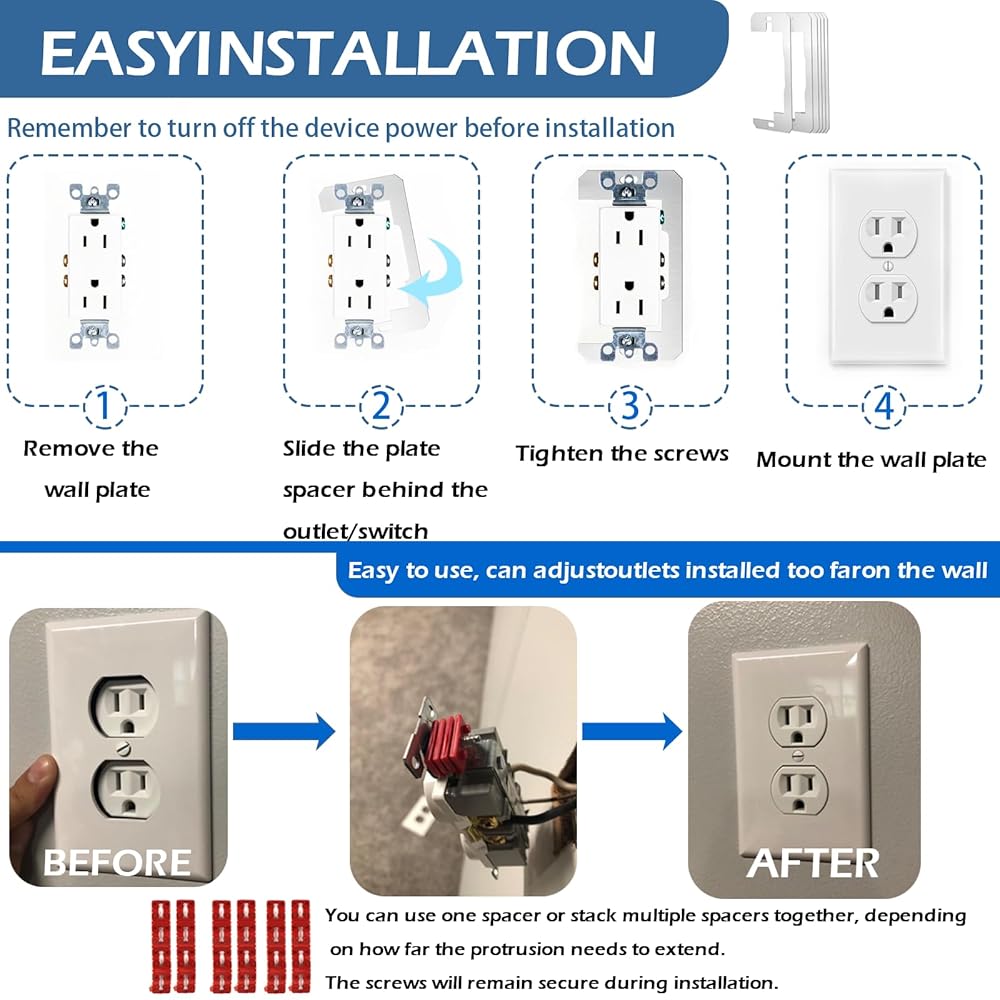 EASYINSTALLATION

Remember to turn off the device power before installation

1
Remove the wall plate

2
Slide the plate spacer behind the outlet/switch

3
Tighten the screws

4
Mount the wall plate

Easy to use, can adjustoutlets installed too faron the wall

BEFORE

AFTER

You can use one spacer or stack multiple spacers together, depending on how far the protrusion needs to extend.
The screws will remain secure during installation.