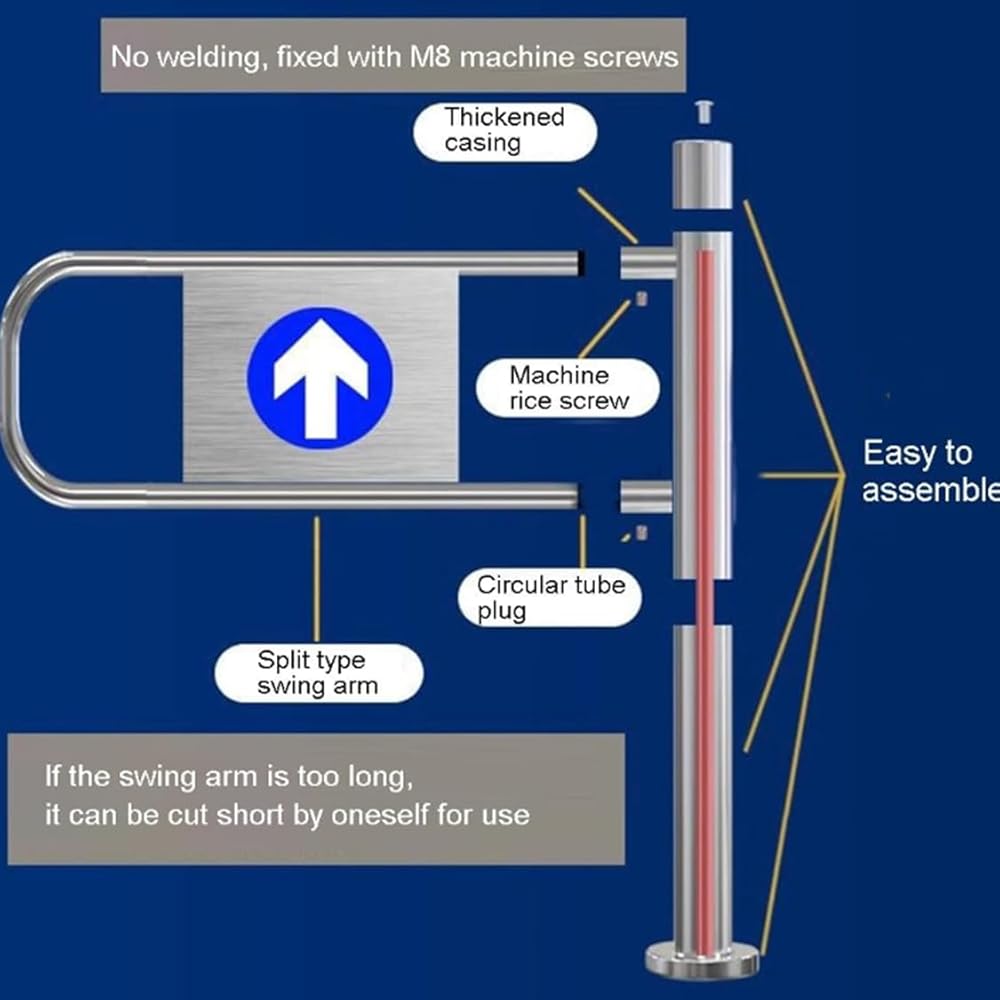 No welding, fixed with M8 machine screws

Thickened casing

Machine rice screw

Easy to assemble

Circular tube plug

Split type swing arm

If the swing arm is too long, it can be cut short by oneself for use