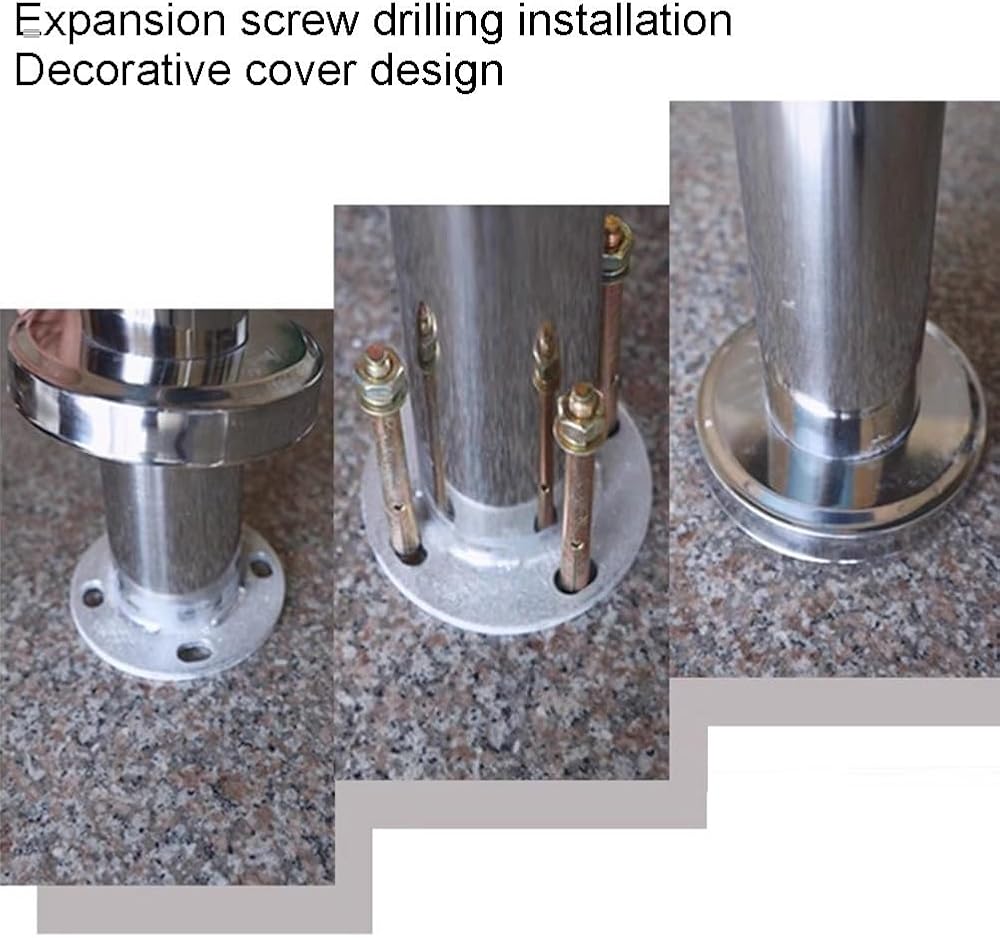 Expansion screw drilling installation
Decorative cover design