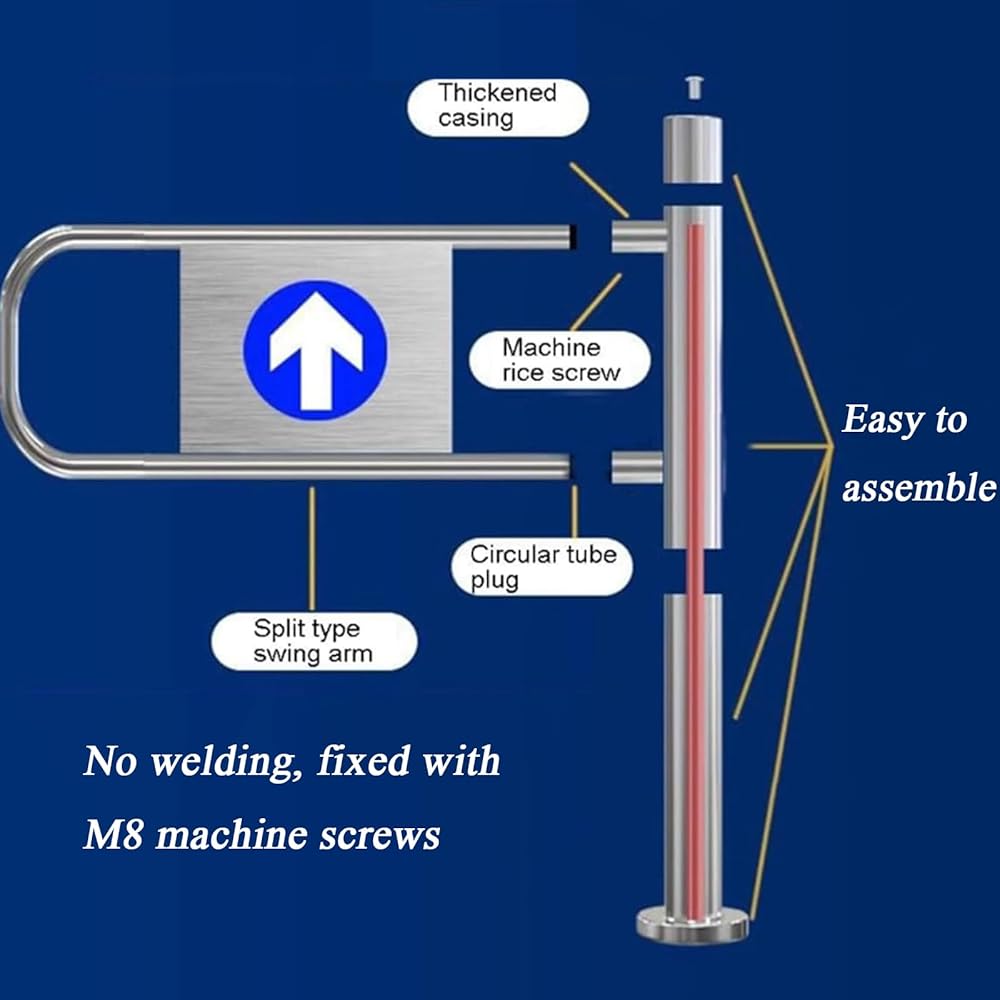 Thickened casing

Machine rice screw

Easy to assemble

Circular tube plug

Split type swing arm

No welding, fixed with M8 machine screws