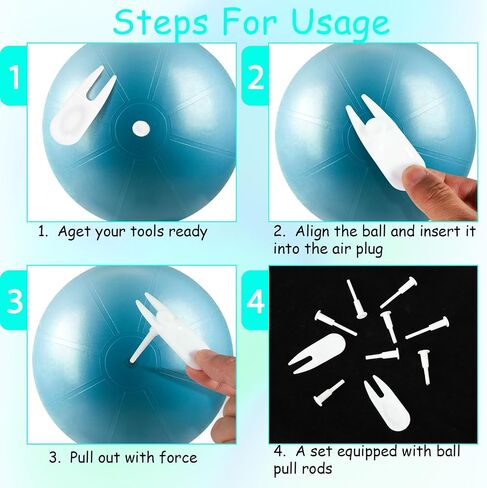 Steps For Usage

1

1. Aget your tools ready

2

2. Align the ball and insert it into the air plug

3

3. Pull out with force

4

4. A set equipped with ball pull rods