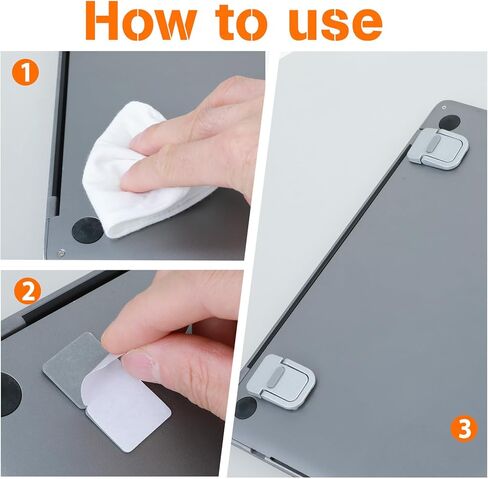 How to use

1

2

3