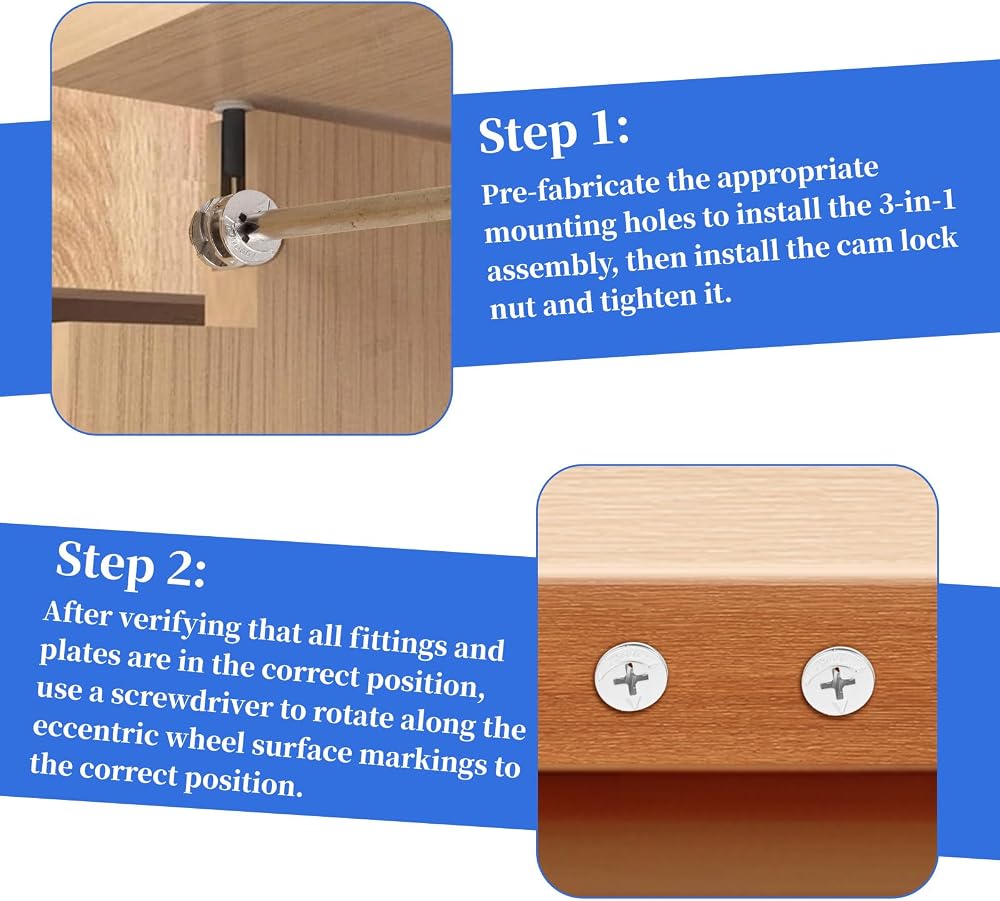 Step 1:
Pre-fabricate the appropriate mounting holes to install the 3-in-1 assembly, then install the cam lock nut and tighten it.

Step 2:
After verifying that all fittings and plates are in the correct position, use a screwdriver to rotate along the eccentric wheel surface markings to the correct position.