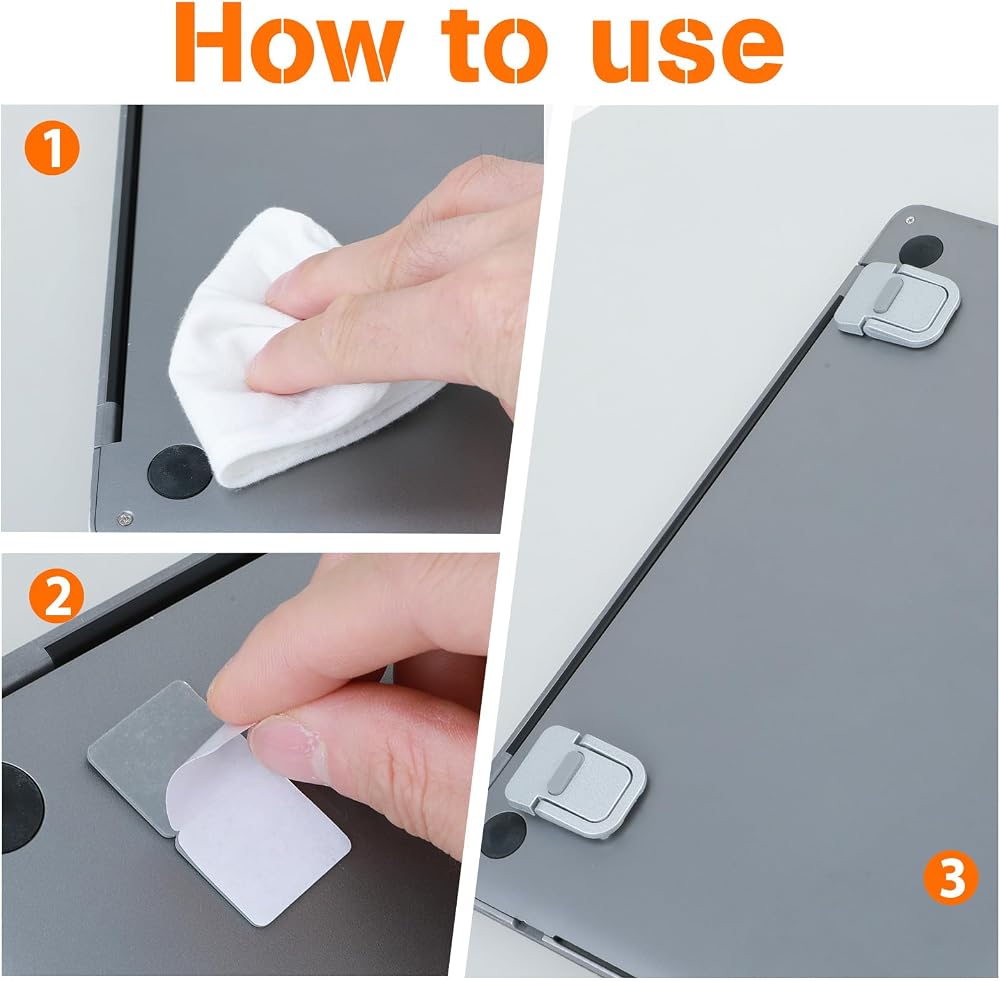 How to use

1

2

3