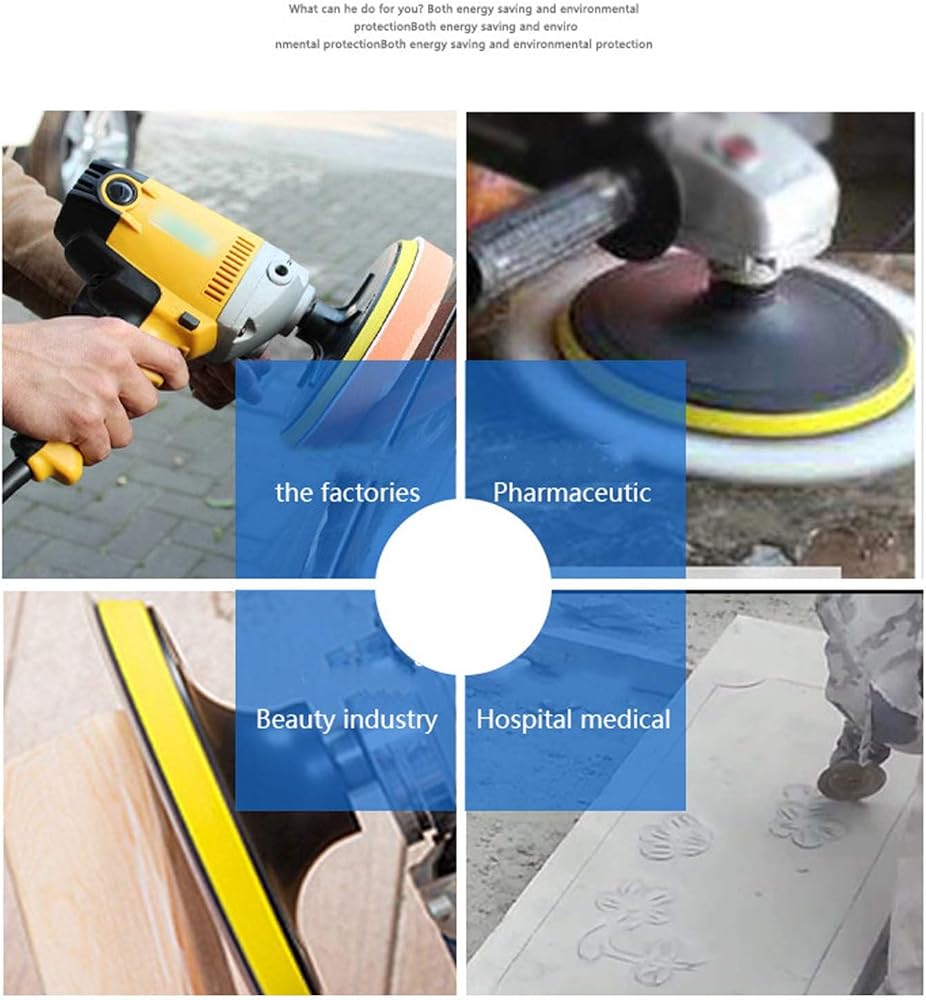 What can he do for you? Both energy saving and environmental protectionBoth energy saving and enviro nmental protectionBoth energy saving and environmental protection

the factories

Pharmaceutic

Beauty industry

Hospital medical