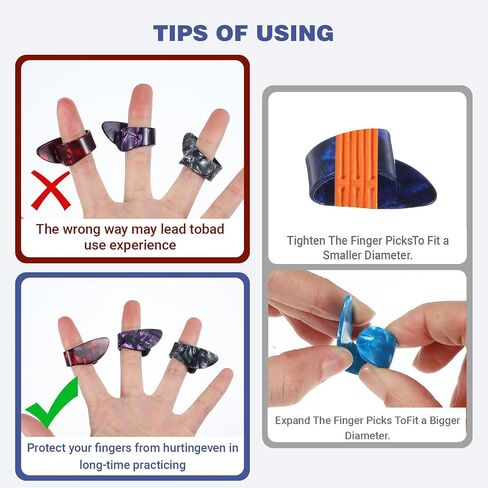 TIPS OF USING

The wrong way may lead tobad use experience

Protect your fingers from hurtingeven in long-time practicing

Tighten The Finger PicksTo Fit a Smaller Diameter.

Expand The Finger Picks ToFit a Bigger Diameter.