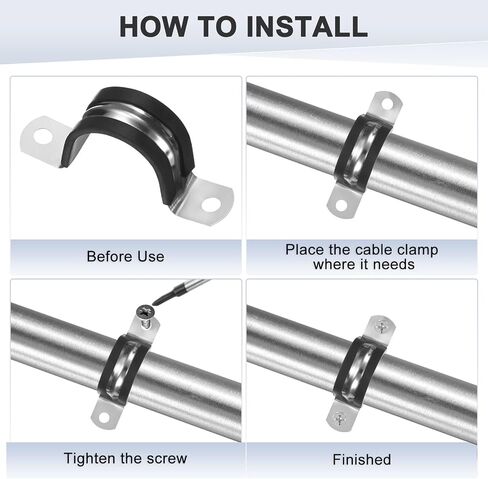 HOW TO INSTALL

Before Use

Place the cable clamp where it needs

Tighten the screw

Finished