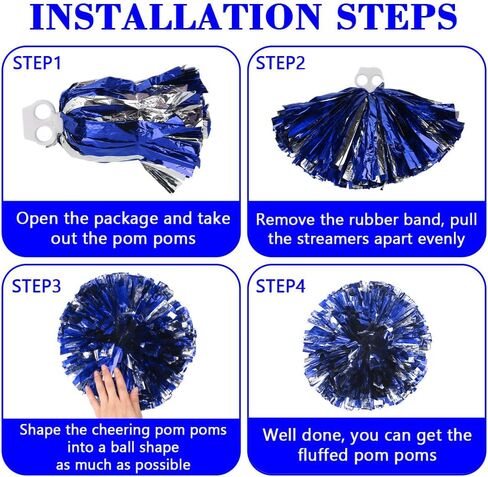 INSTALLATION STEPS

STEP1

Open the package and take out the pom poms

STEP2

Remove the rubber band, pull the streamers apart evenly

STEP3

Shape the cheering pom poms into a ball shape as much as possible

STEP4

Well done, you can get the fluffed pom poms