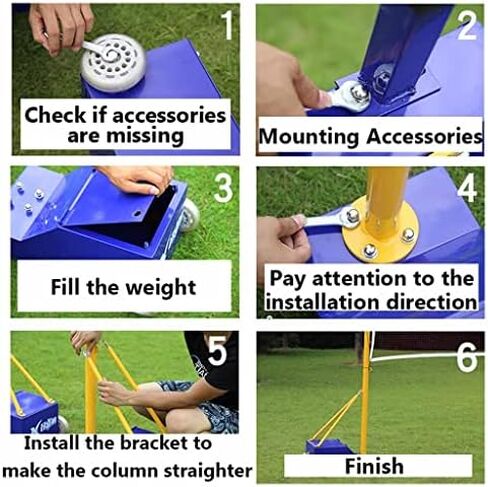 1
Check if accessories are missing

2
Mounting Accessories

3
Fill the weight

4
Pay attention to the installation direction

5
Install the bracket to make the column straighter

6
Finish