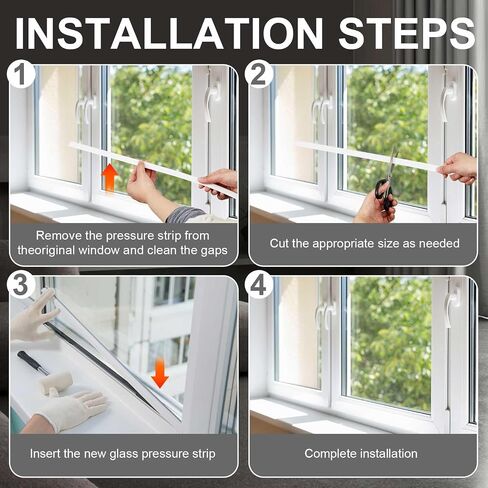 INSTALLATION STEPS

1

Remove the pressure strip from theoriginal window and clean the gaps

2

Cut the appropriate size as needed

3

Insert the new glass pressure strip

4

Complete installation