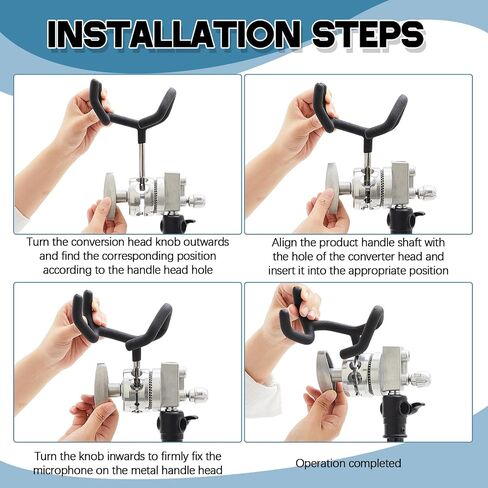 INSTALLATION STEPS

Turn the conversion head knob outwards and find the corresponding position according to the handle head hole

Align the product handle shaft with the hole of the converter head and insert it into the appropriate position

Turn the knob inwards to firmly fix the microphone on the metal handle head

Operation completed