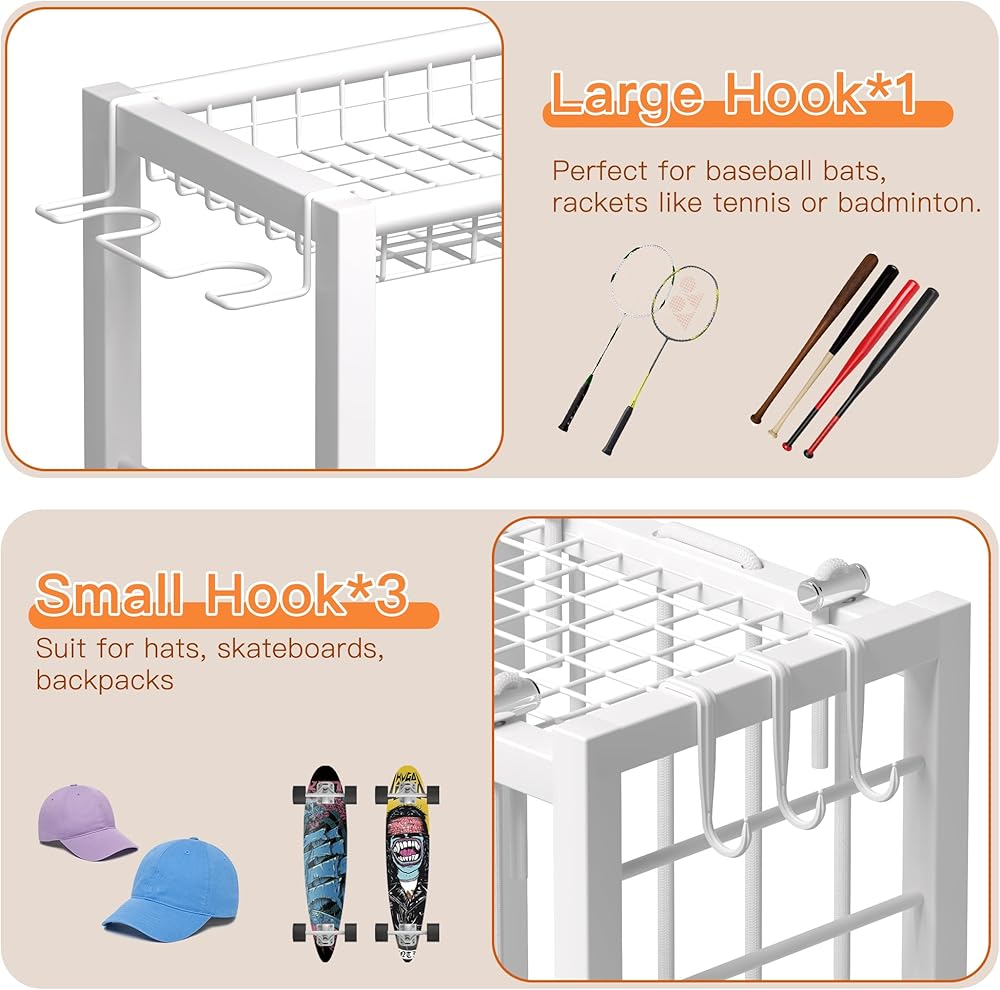 Large Hook*1

Perfect for baseball bats, rackets like tennis or badminton.

Small Hook*3

Suit for hats, skateboards, backpacks