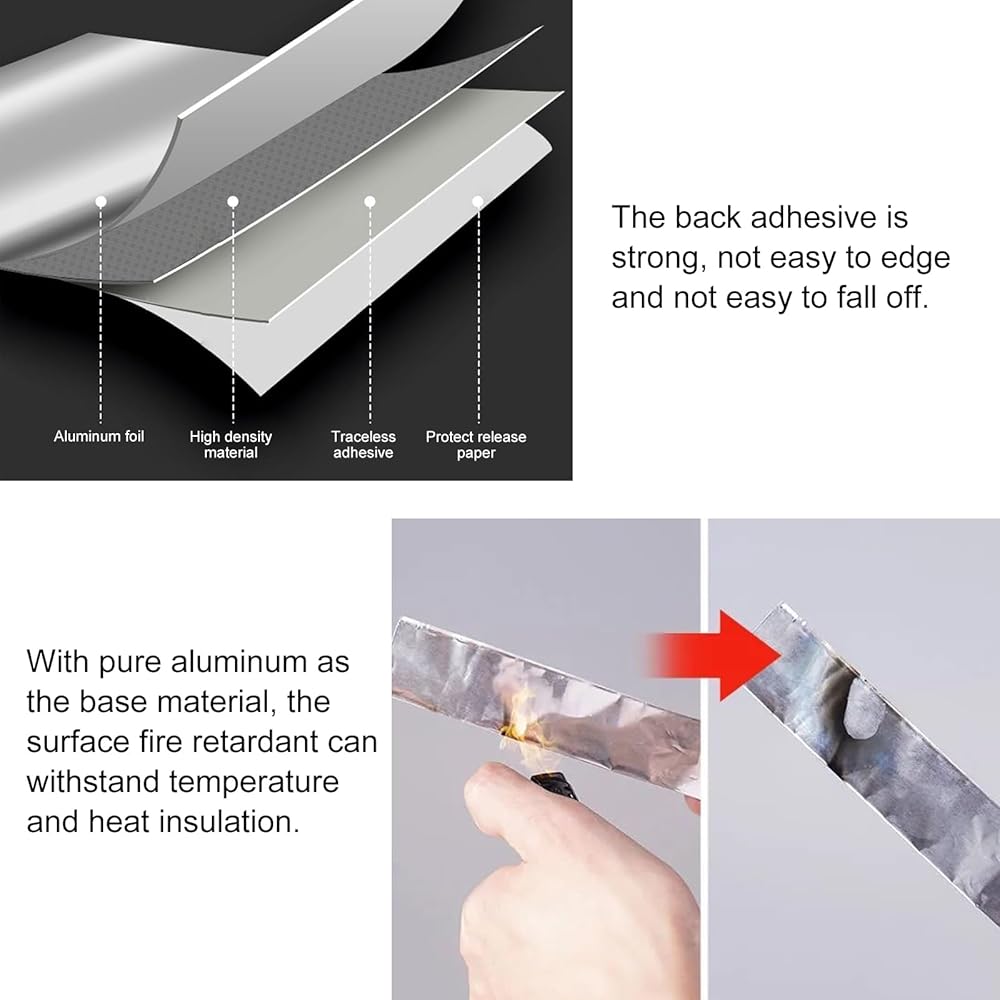 Aluminum foil

High density material

Traceless adhesive

Protect release paper

The back adhesive is strong, not easy to edge and not easy to fall off.

With pure aluminum as the base material, the surface fire retardant can withstand temperature and heat insulation.