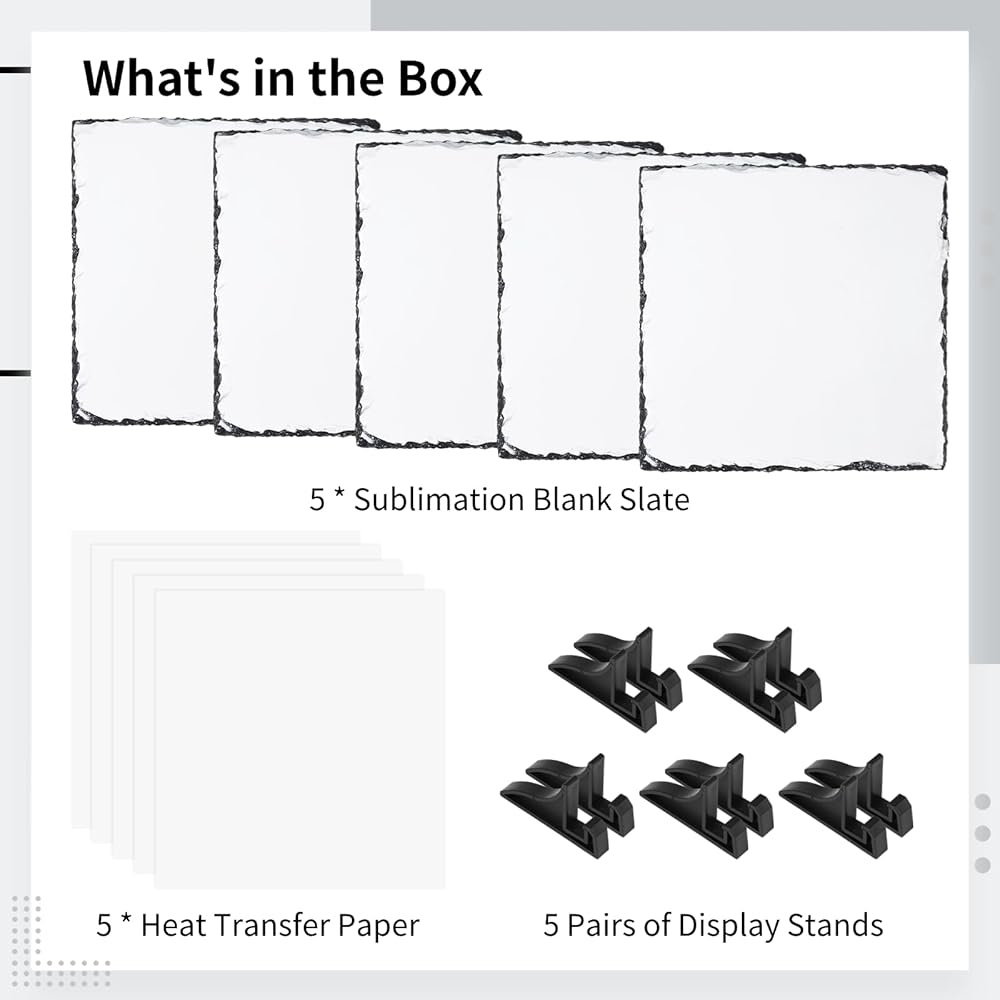 What's in the Box

5 * Sublimation Blank Slate

5 * Heat Transfer Paper

5 Pairs of Display Stands